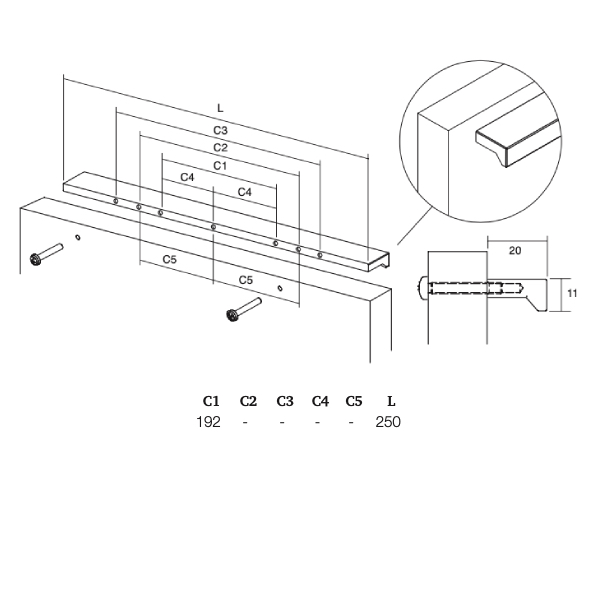 L
C3
C2
C1
C4
C4
C5
C5
20
11

| C1 | C2 | C3 | C4 | C5 | L |
|---|---|---|---|---|---|
| 192 | - | - | - | - | 250 |