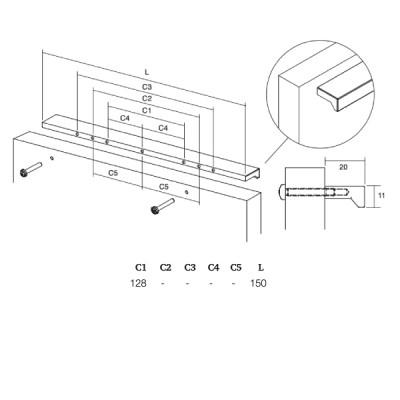 L
C3
C2
C1
C4
C4
C5
C5
20
11

| C1 | C2 | C3 | C4 | C5 | L |
|---|---|---|---|---|---|
| 128 | - | - | - | - | 150 |